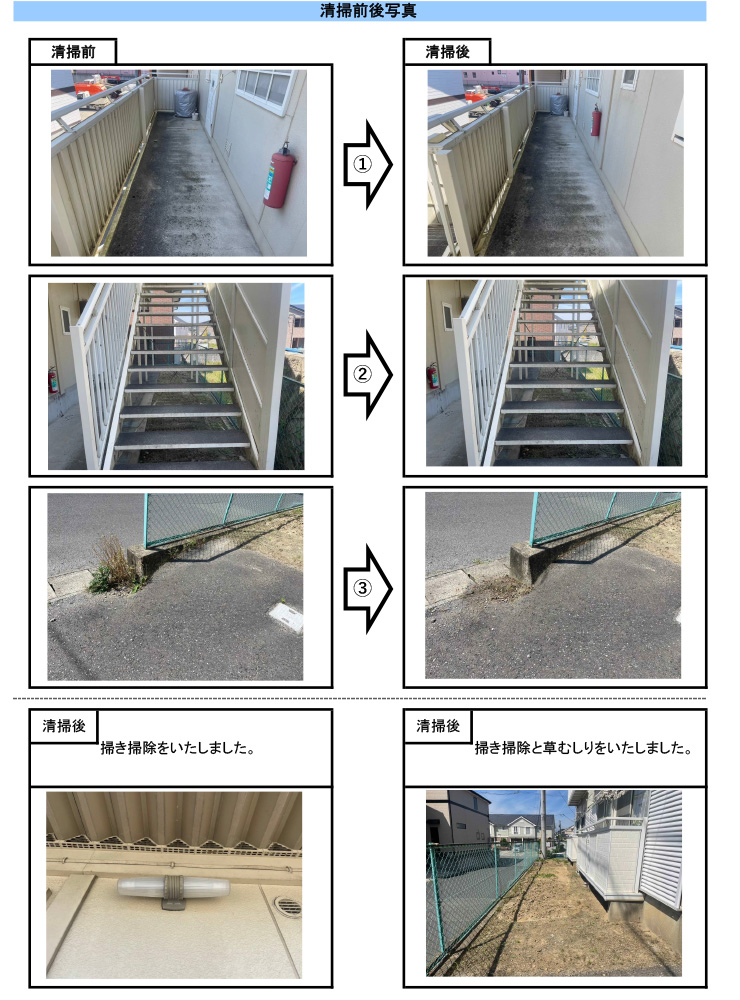 清掃前後写真

清掃前

清掃後

①

②

③

清掃後

掃き掃除をいたしました。

清掃後

掃き掃除と草むしりをいたしました。