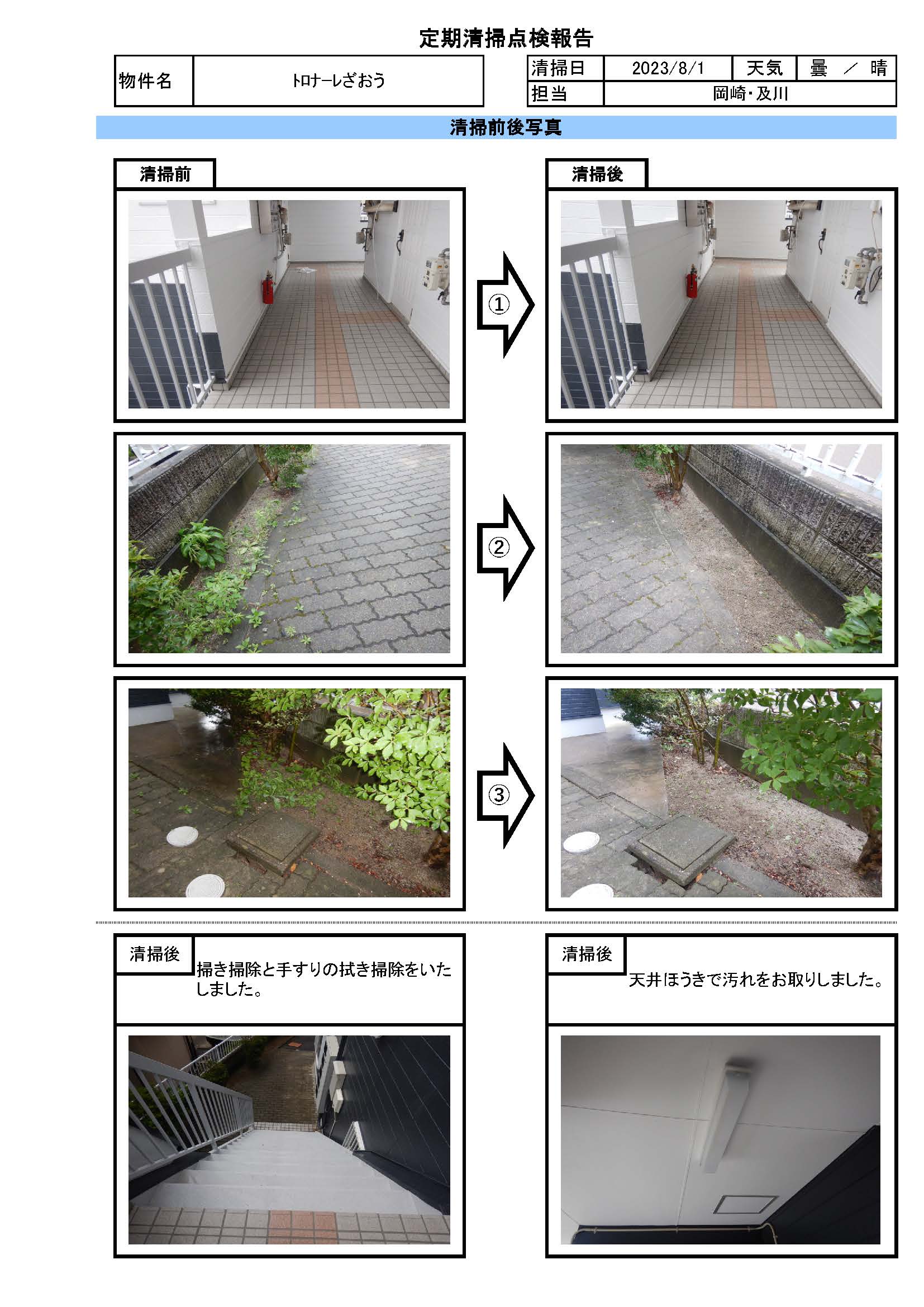 定期清掃点検報告

| 物件名 | トロナーレざおう |
|---|---|

| 清掃日 | 2023/8/1 | 天気 | 曇 ／ 晴 |
|---|---|---|---|
| 担当 | 岡崎・及川 | | |

清掃前後写真

清掃前

清掃後

①

②

③

清掃後

掃き掃除と手すりの拭き掃除をいたしました。

清掃後

天井ほうきで汚れをお取りしました。