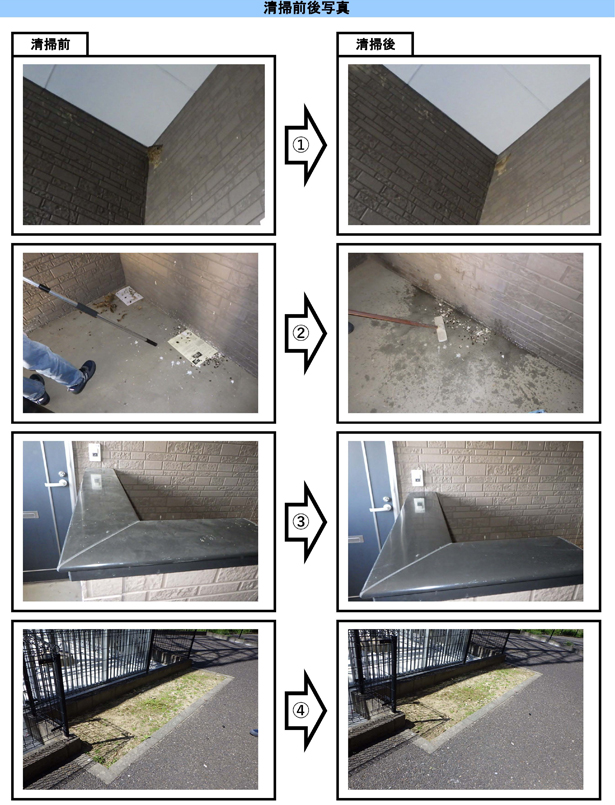 清掃前後写真

清掃前

清掃後

①

②

③

④